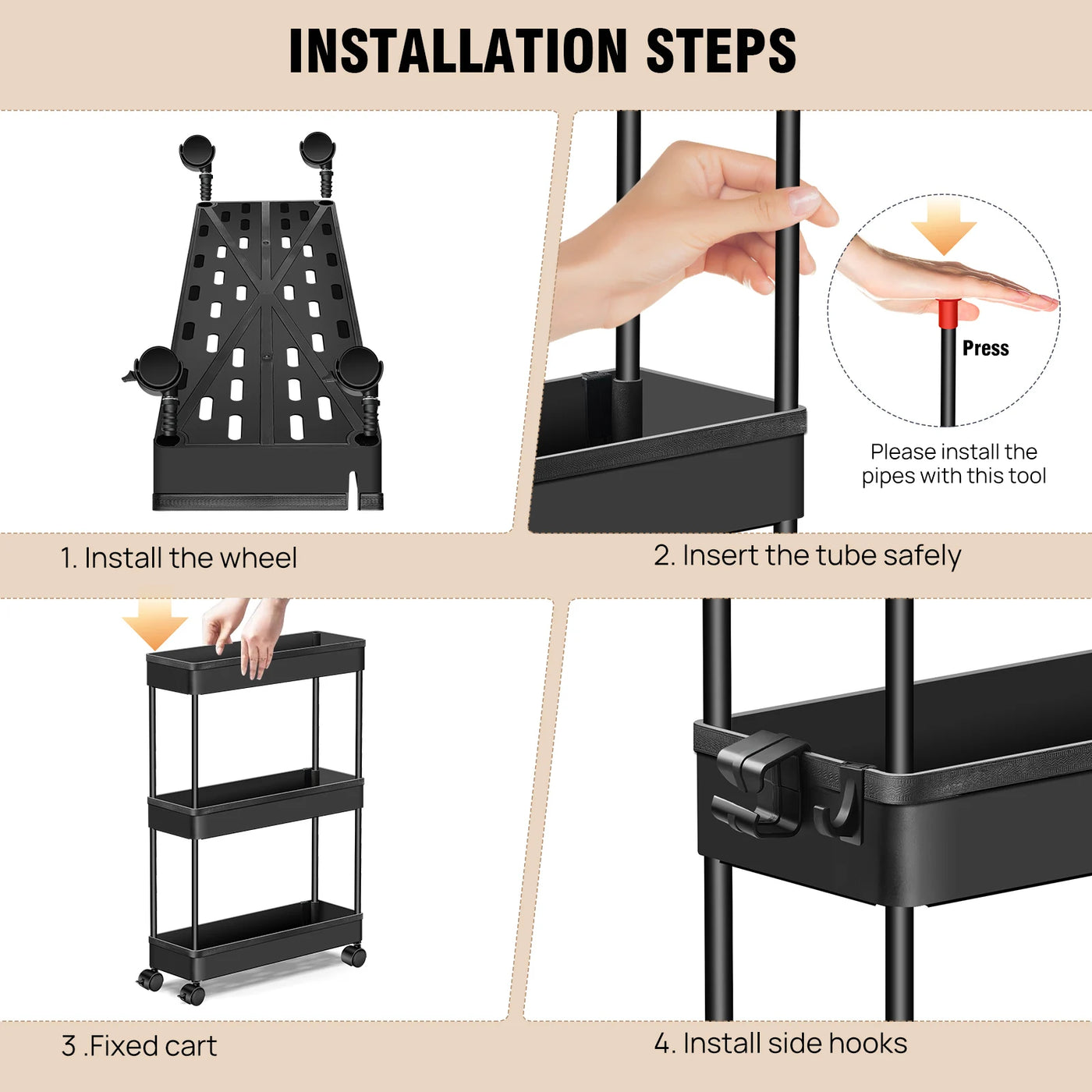 INSTALLATION STEPS

Press

Please install the pipes with this tool

1. Install the wheel

2. Insert the tube safely

3 .Fixed cart

4. Install side hooks