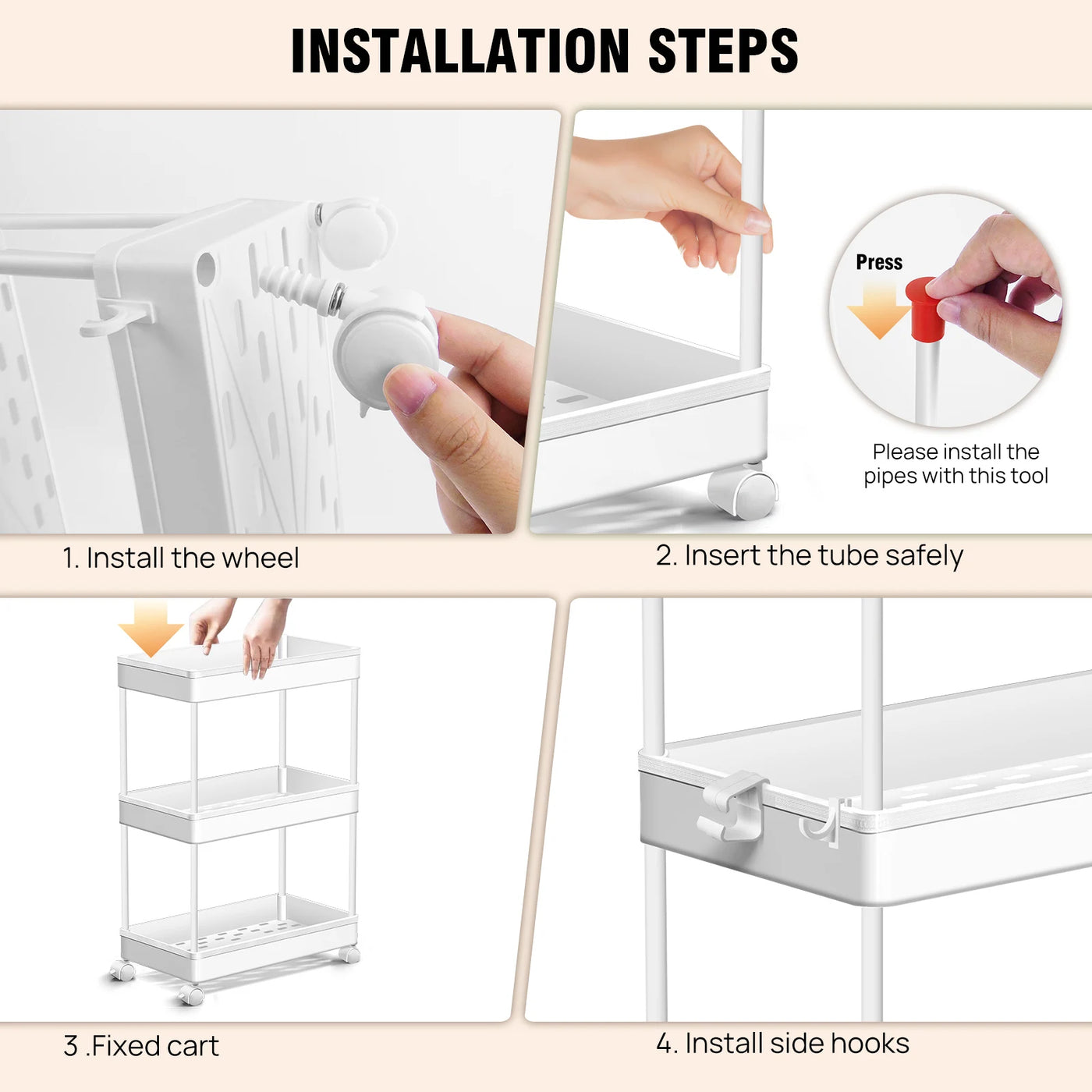 INSTALLATION STEPS

Press

Please install the pipes with this tool

1. Install the wheel

2. Insert the tube safely

3 .Fixed cart

4. Install side hooks