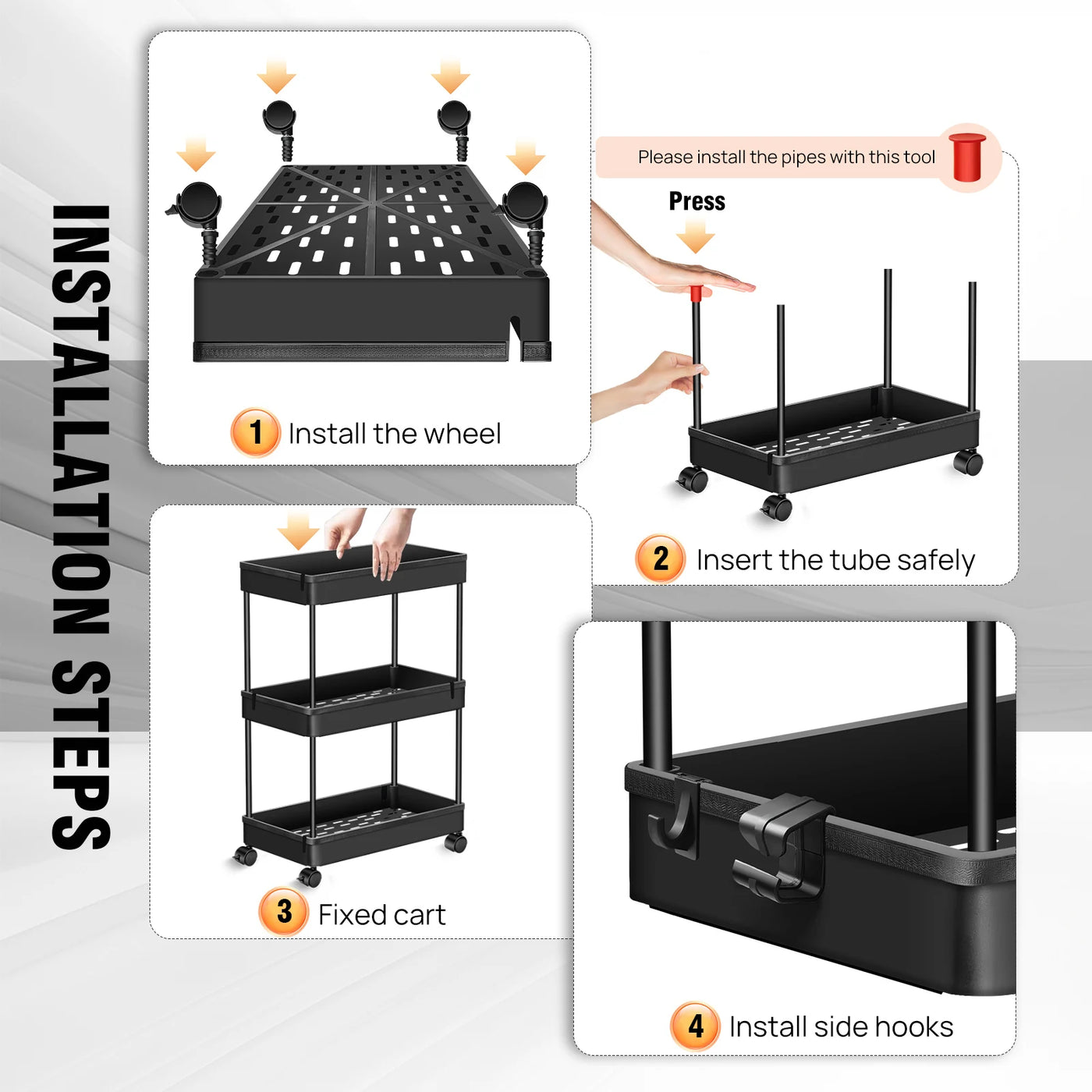 INSTALLATION STEPS

1 Install the wheel

Please install the pipes with this tool

Press

2 Insert the tube safely

3 Fixed cart

4 Install side hooks