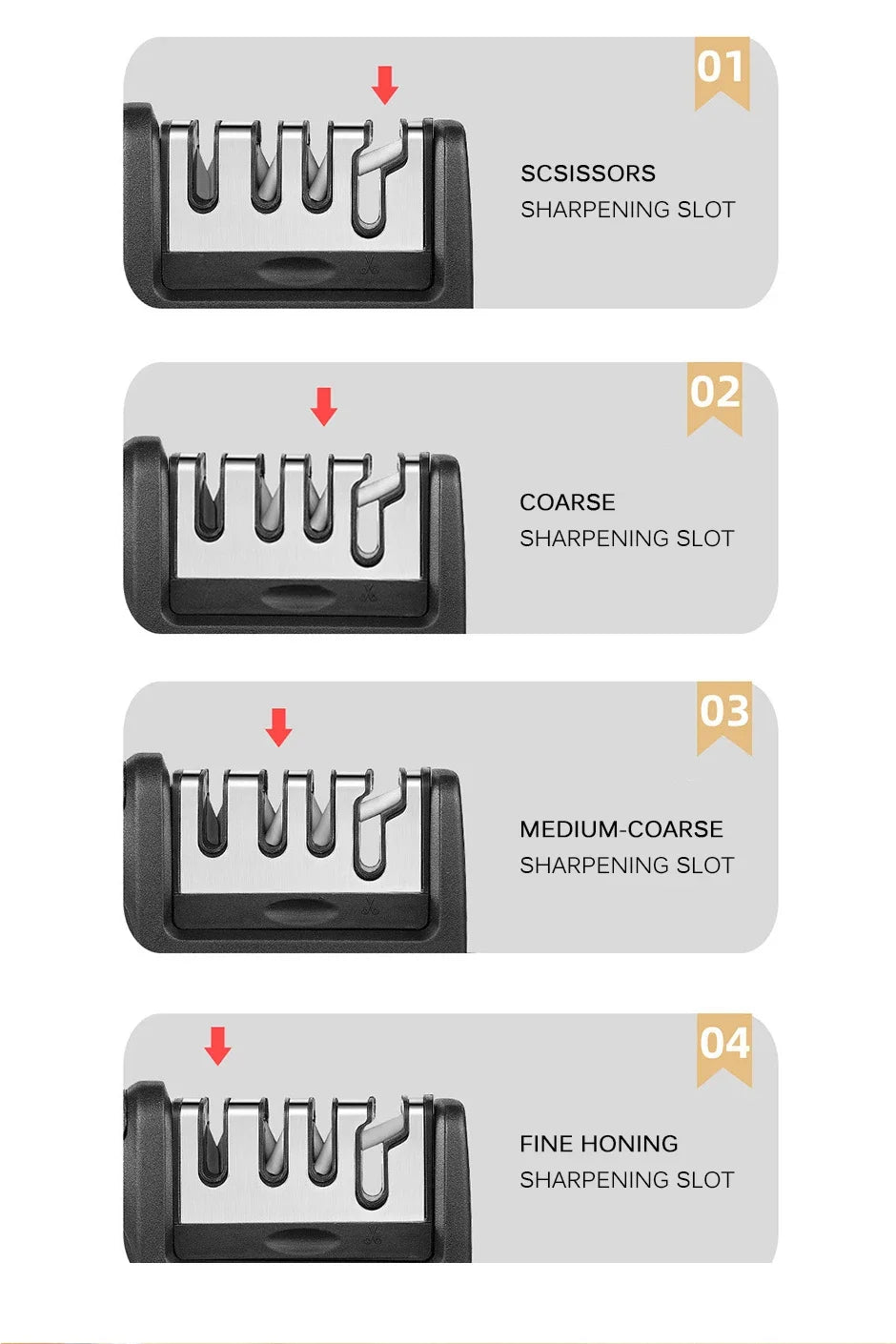 01

SCSISSORS
SHARPENING SLOT

02

COARSE
SHARPENING SLOT

03

MEDIUM-COARSE
SHARPENING SLOT

04

FINE HONING
SHARPENING SLOT